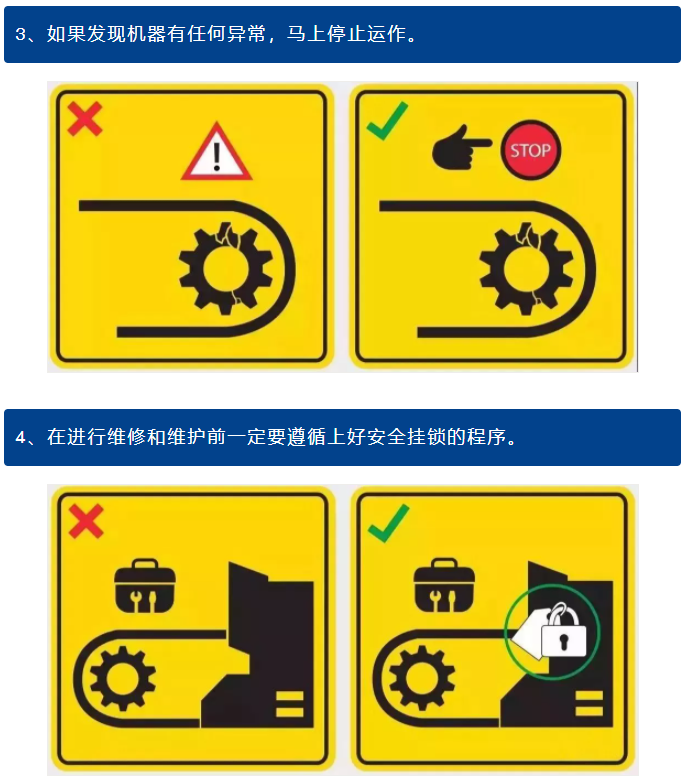 3、如果发现机器有任何异常，马上停止运作。

STOP

4、在进行维修和维护前一定要遵循上好安全挂锁的程序。