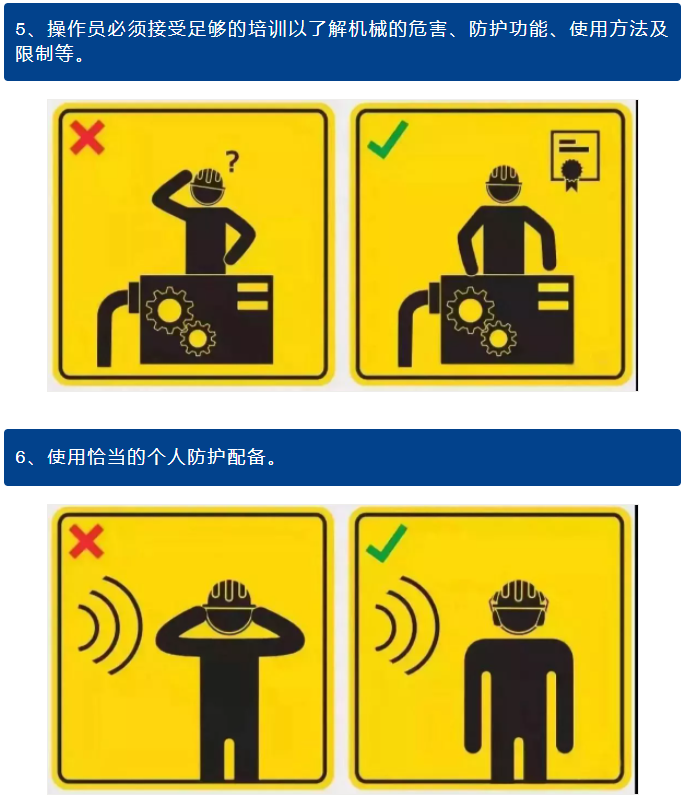 5、操作员必须接受足够的培训以了解机械的危害、防护功能、使用方法及限制等。

?

6、使用恰当的个人防护配备。