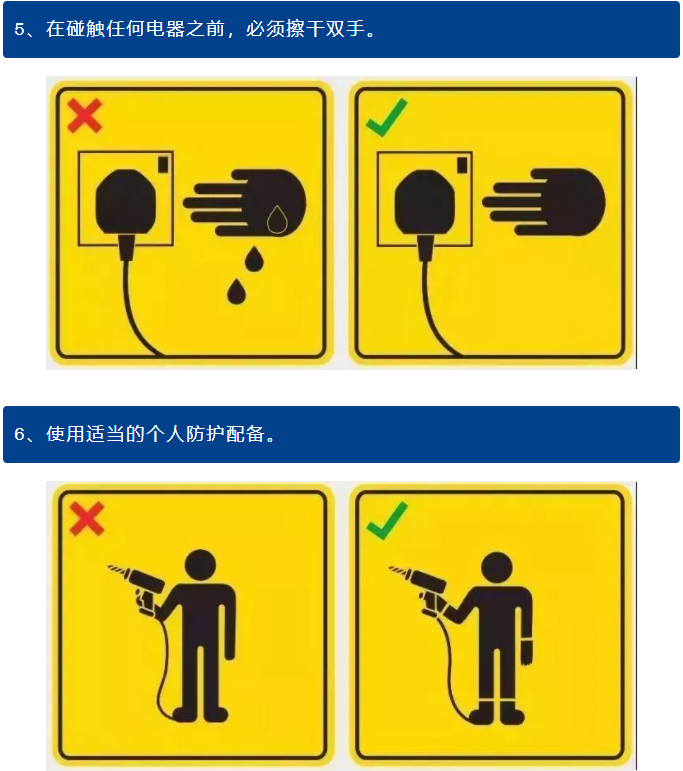 5、在碰触任何电器之前，必须擦干双手。

6、使用适当的个人防护配备。