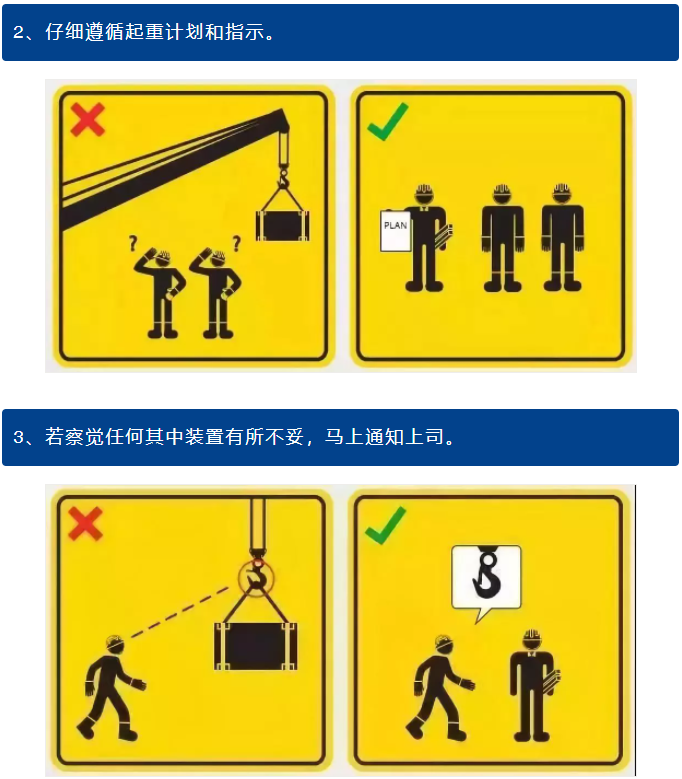 2、仔细遵循起重计划和指示。

?

?

PLAN

3、若察觉任何其中装置有所不妥，马上通知上司。