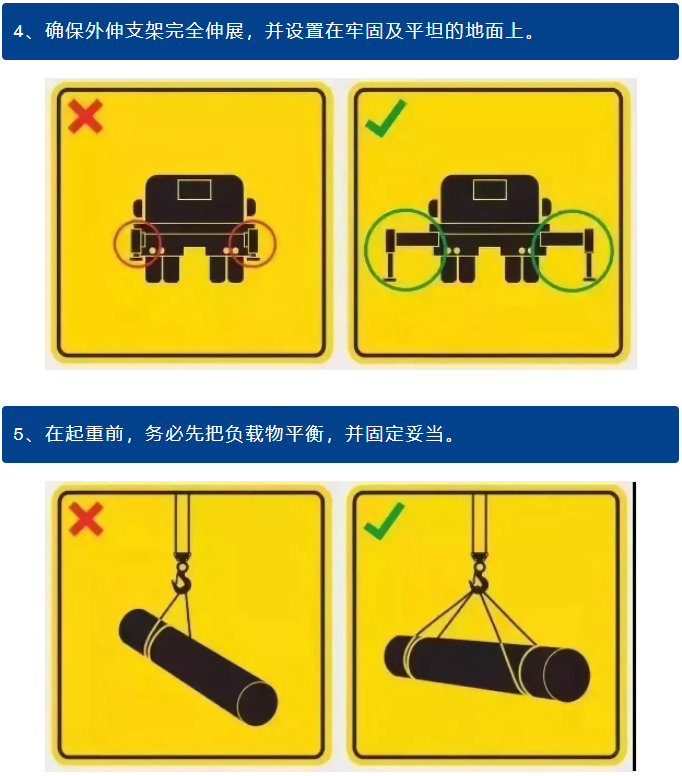 4、确保外伸支架完全伸展，并设置在牢固及平坦的地面上。

5、在起重前，务必先把负载物平衡，并固定妥当。