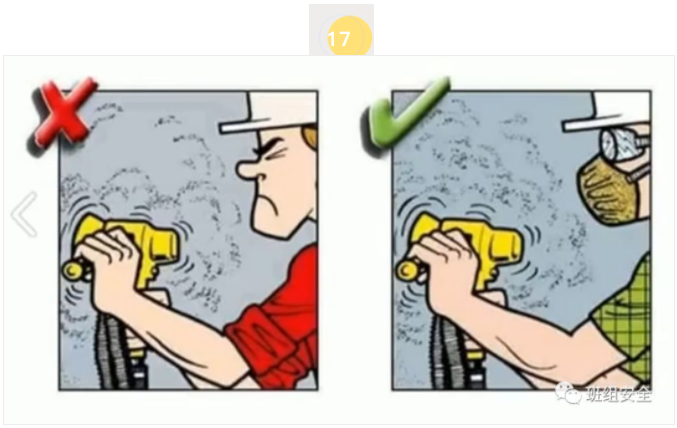 17

班组安全