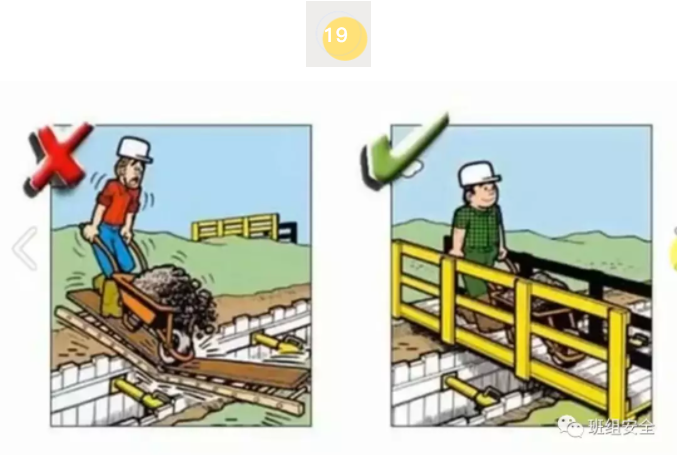 19

班组安全